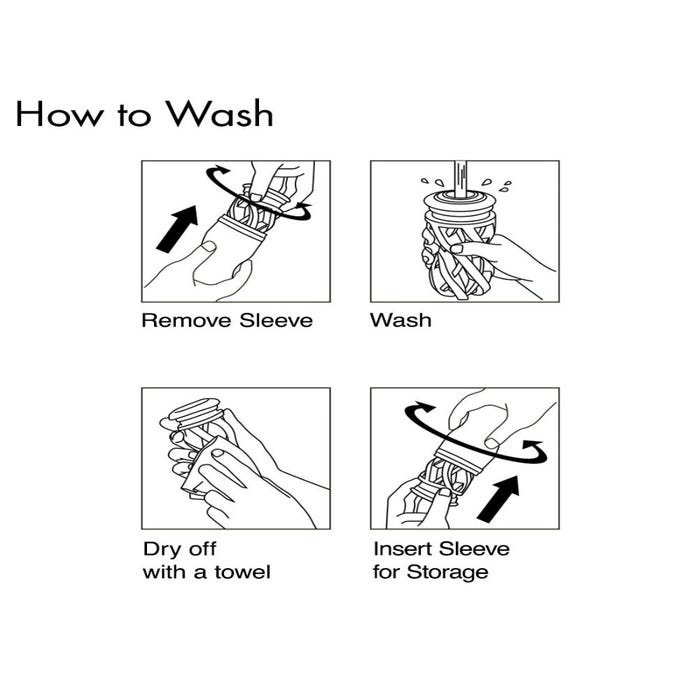 How to Wash

Remove Sleeve

Wash

Dry off with a towel

Insert Sleeve for Storage