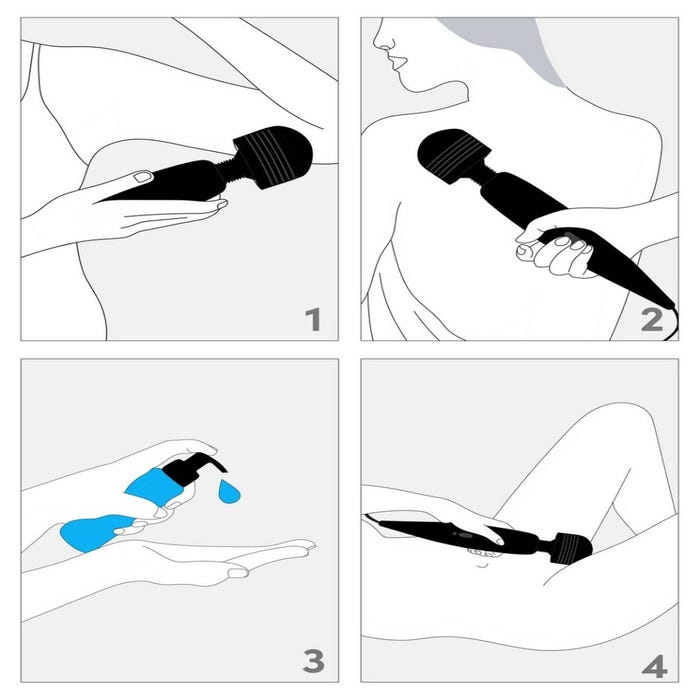 1

2

3

4