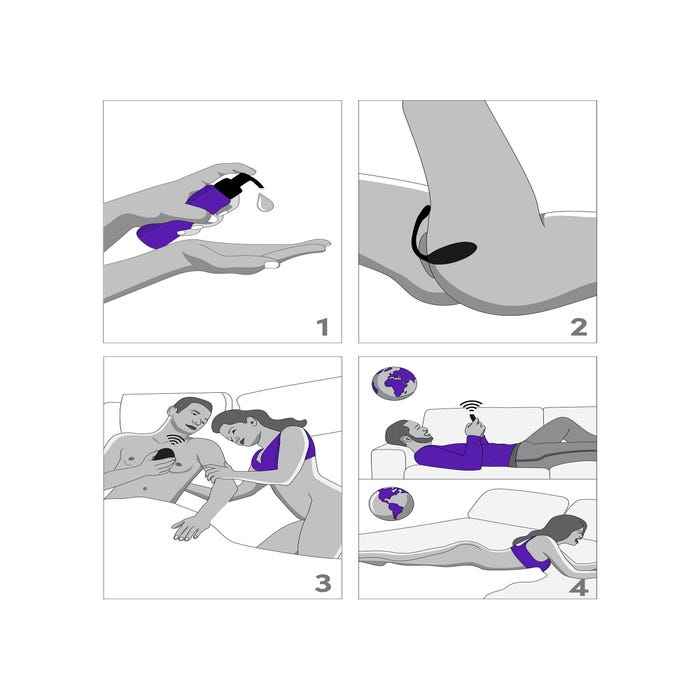 1

2

3

4